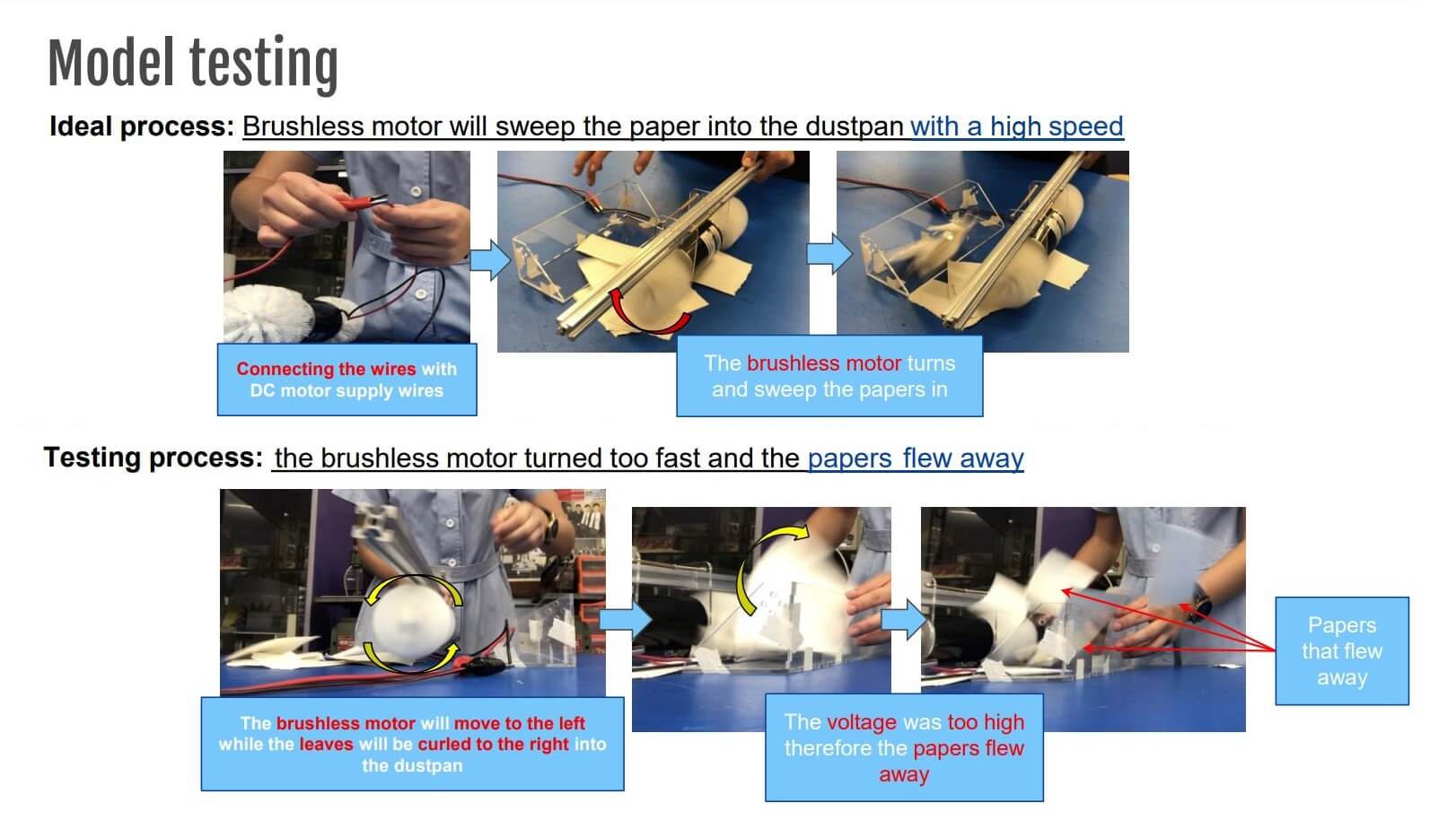 Model testing

Ideal process: Brushless motor will sweep the paper into the dustpan with a high speed

Connecting the wires with DC motor supply wires

The brushless motor turns and sweep the papers in

Testing process: the brushless motor turned too fast and the papers flew away

The brushless motor will move to the left while the leaves will be curled to the right into the dustpan

The voltage was too high therefore the papers flew away

Papers that flew away