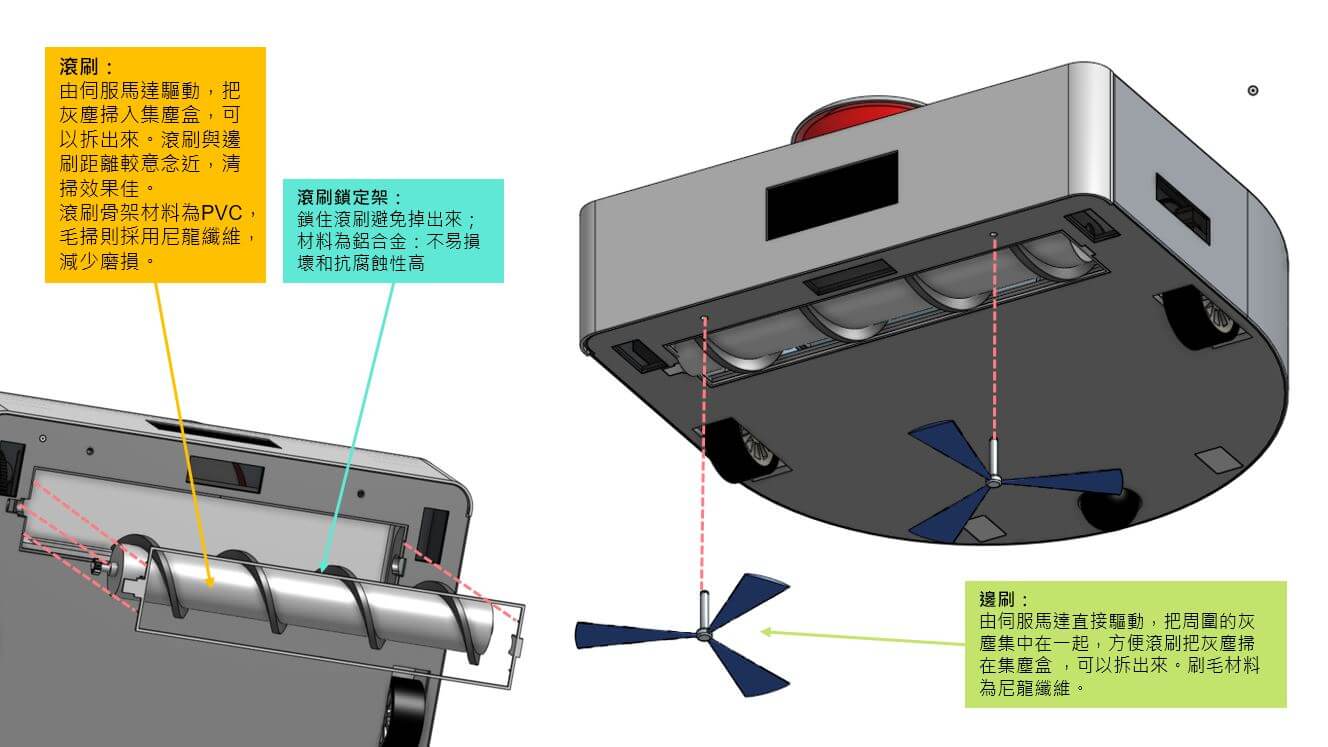 滾刷：
由伺服馬達驅動，把灰塵掃入集塵盒，可以拆出來。滾刷與邊刷距離較意念近，清掃效果佳。
滾刷骨架材料為PVC，毛掃則採用尼龍纖維，減少磨損。

滾刷鎖定架：
鎖住滾刷避免掉出來；材料為鋁合金：不易損壞和抗腐蝕性高

邊刷：
由伺服馬達直接驅動，把周圍的灰塵集中在一起，方便滾刷把灰塵掃在集塵盒 ，可以拆出來。刷毛材料為尼龍纖維。