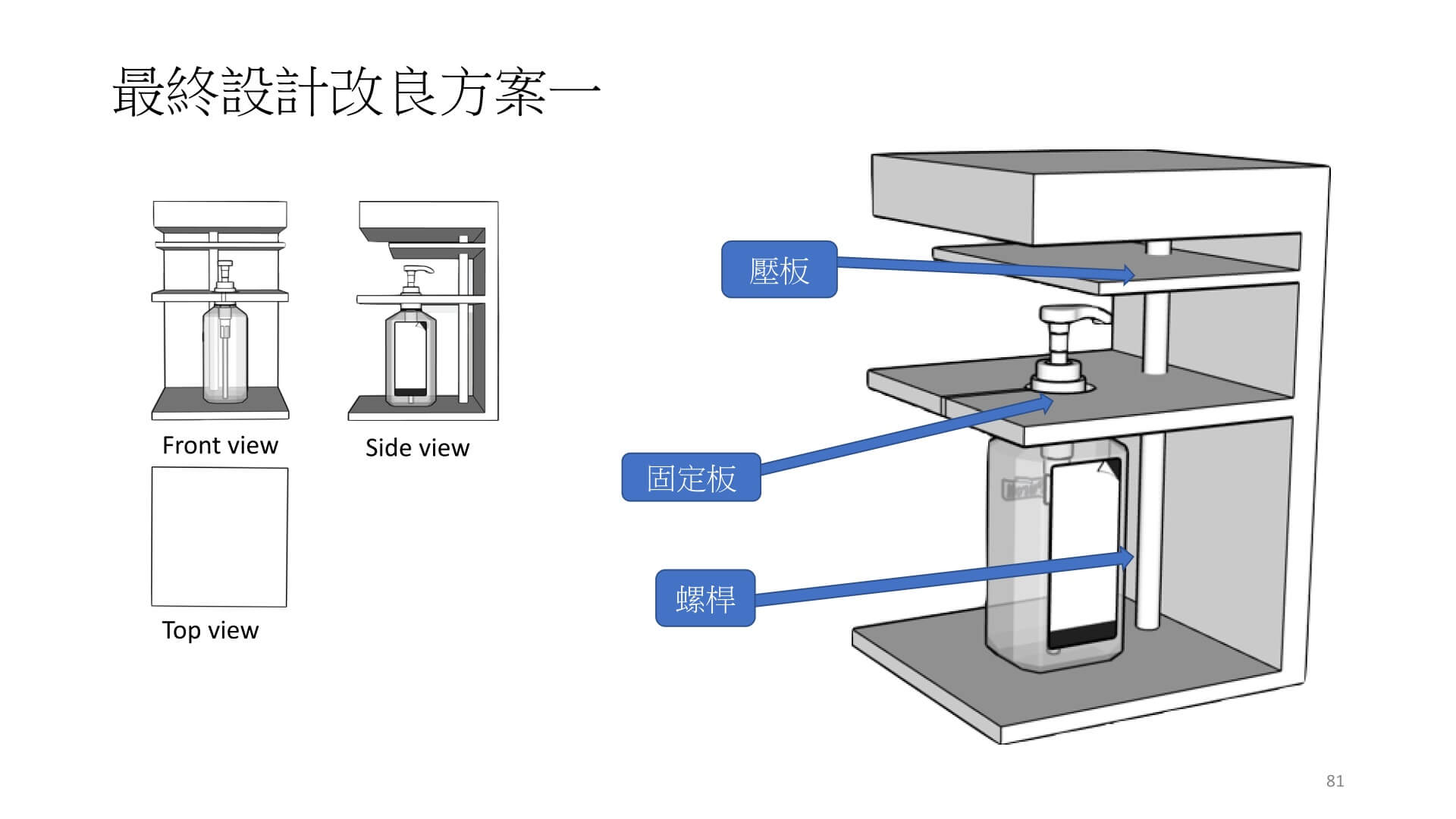 最終設計改良方案一

Front view

Side view

Top view

壓板

固定板

螺桿

81